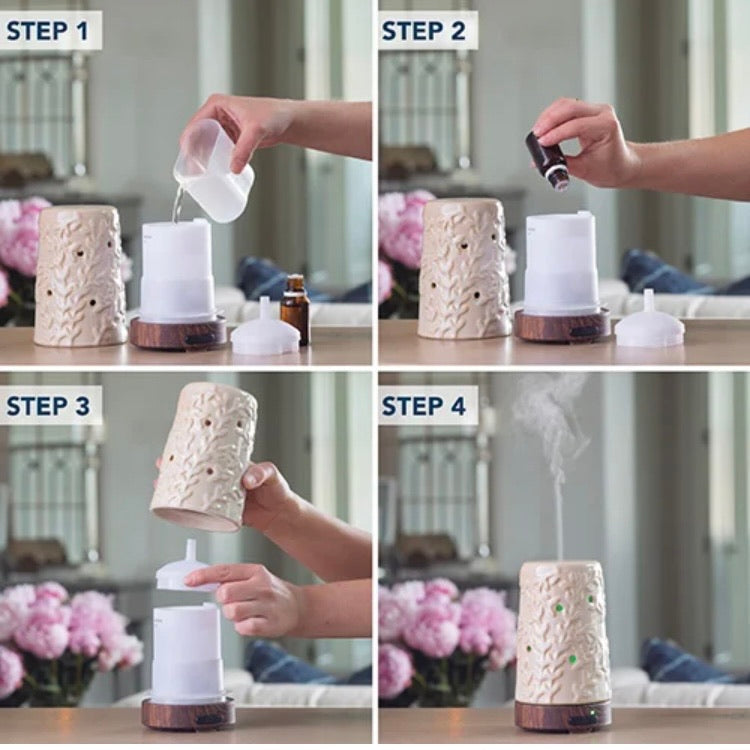 STEP 1

STEP 2

STEP 3

STEP 4